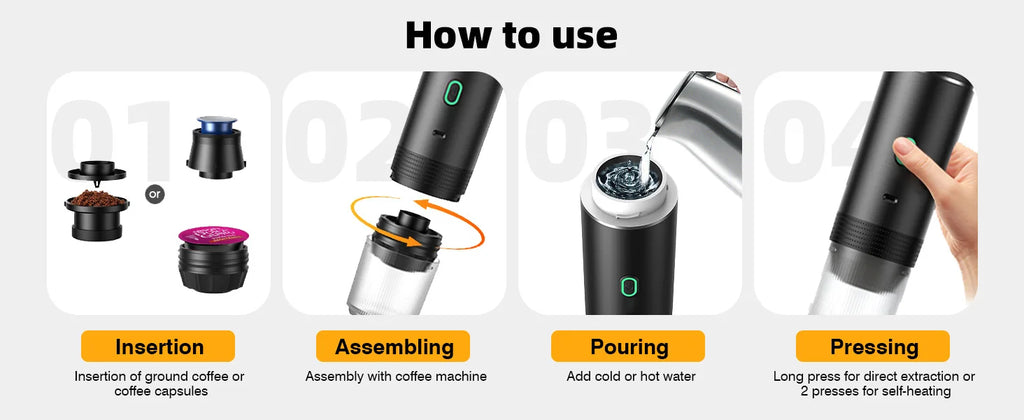 How to use

01

or

Insertion

Insertion of ground coffee or coffee capsules

02

Assembling

Assembly with coffee machine

03

Pouring

Add cold or hot water

04

Pressing

Long press for direct extraction or 2 presses for self-heating