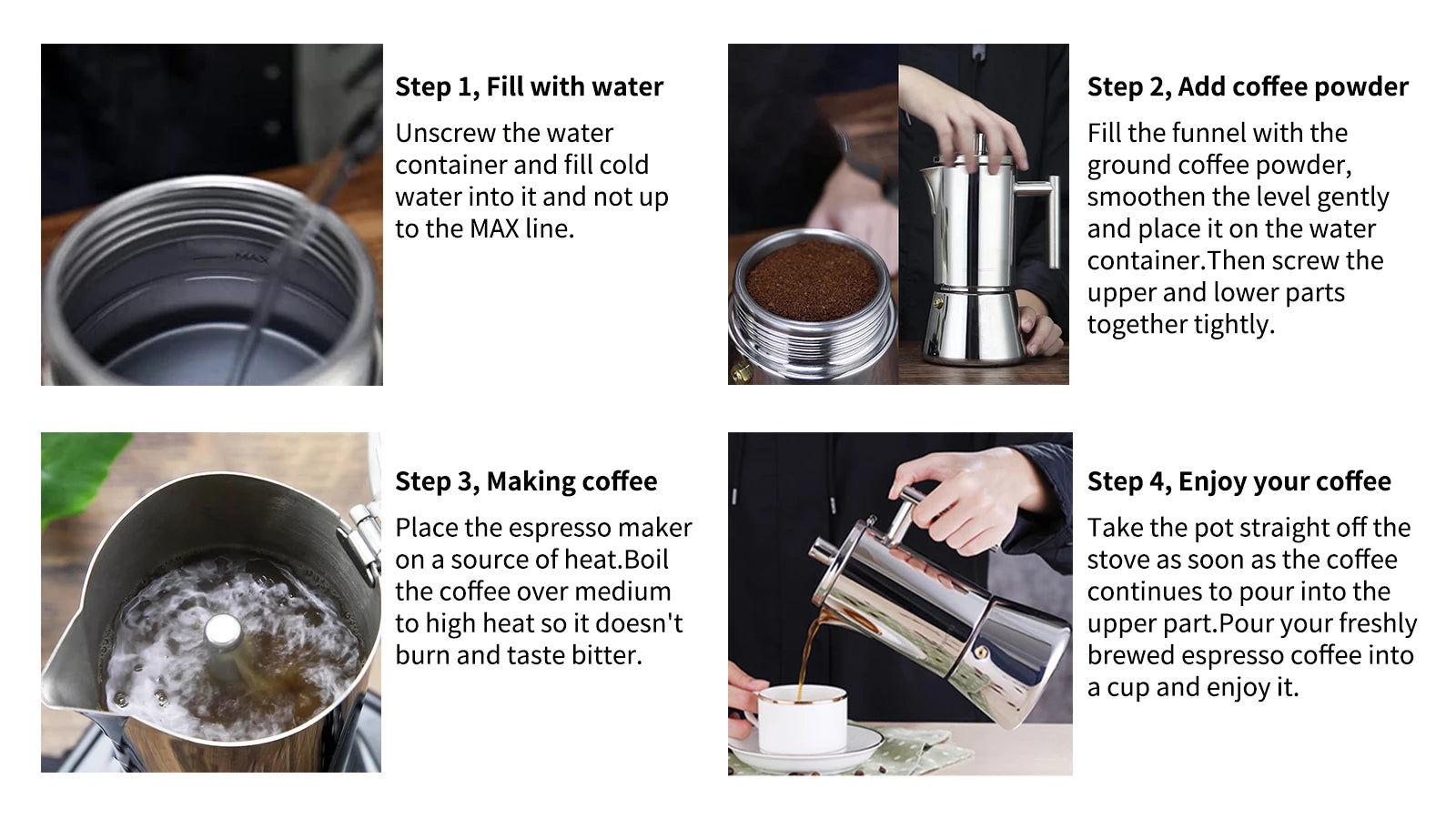 MAX

Step 1, Fill with water

Unscrew the water container and fill cold water into it and not up to the MAX line.

Step 2, Add coffee powder

Fill the funnel with the ground coffee powder, smoothen the level gently and place it on the water container.Then screw the upper and lower parts together tightly.

Step 3, Making coffee

Place the espresso maker on a source of heat.Boil the coffee over medium to high heat so it doesn't burn and taste bitter.

Step 4, Enjoy your coffee

Take the pot straight off the stove as soon as the coffee continues to pour into the upper part.Pour your freshly brewed espresso coffee into a cup and enjoy it.